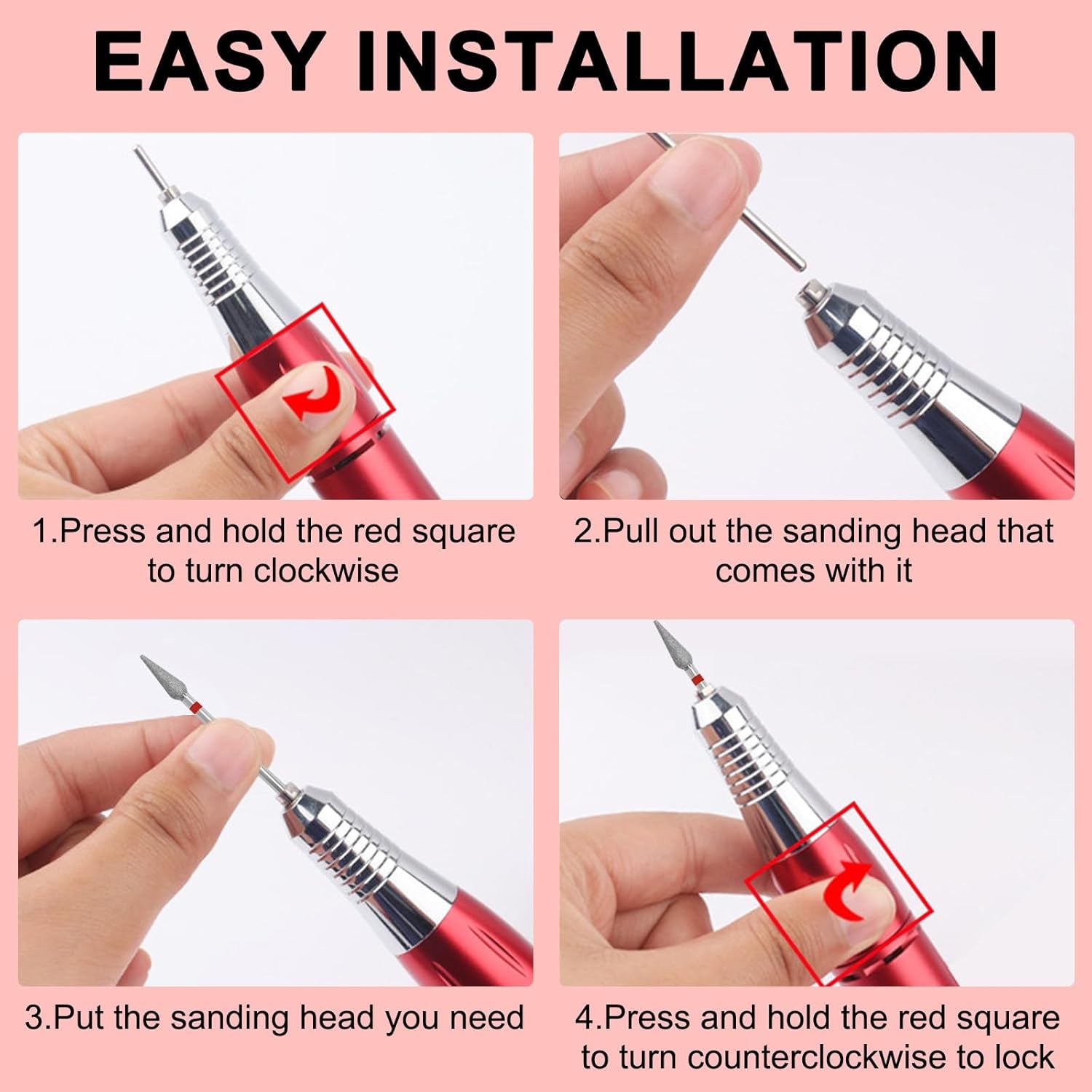 EASY INSTALLATION

1.Press and hold the red square to turn clockwise

2.Pull out the sanding head that comes with it

3.Put the sanding head you need

4.Press and hold the red square to turn counterclockwise to lock